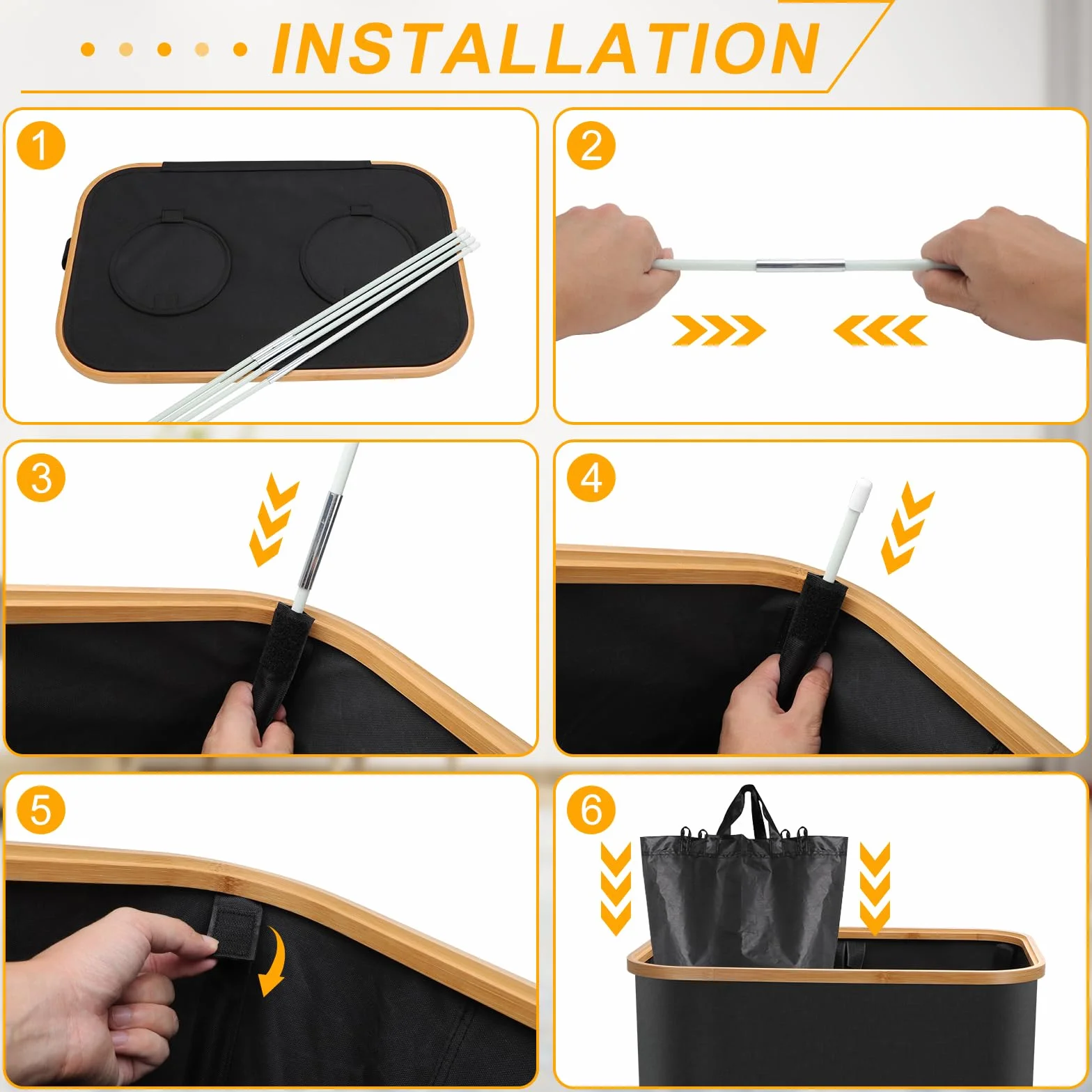 INSTALLATION

1

2

3

4

5

6