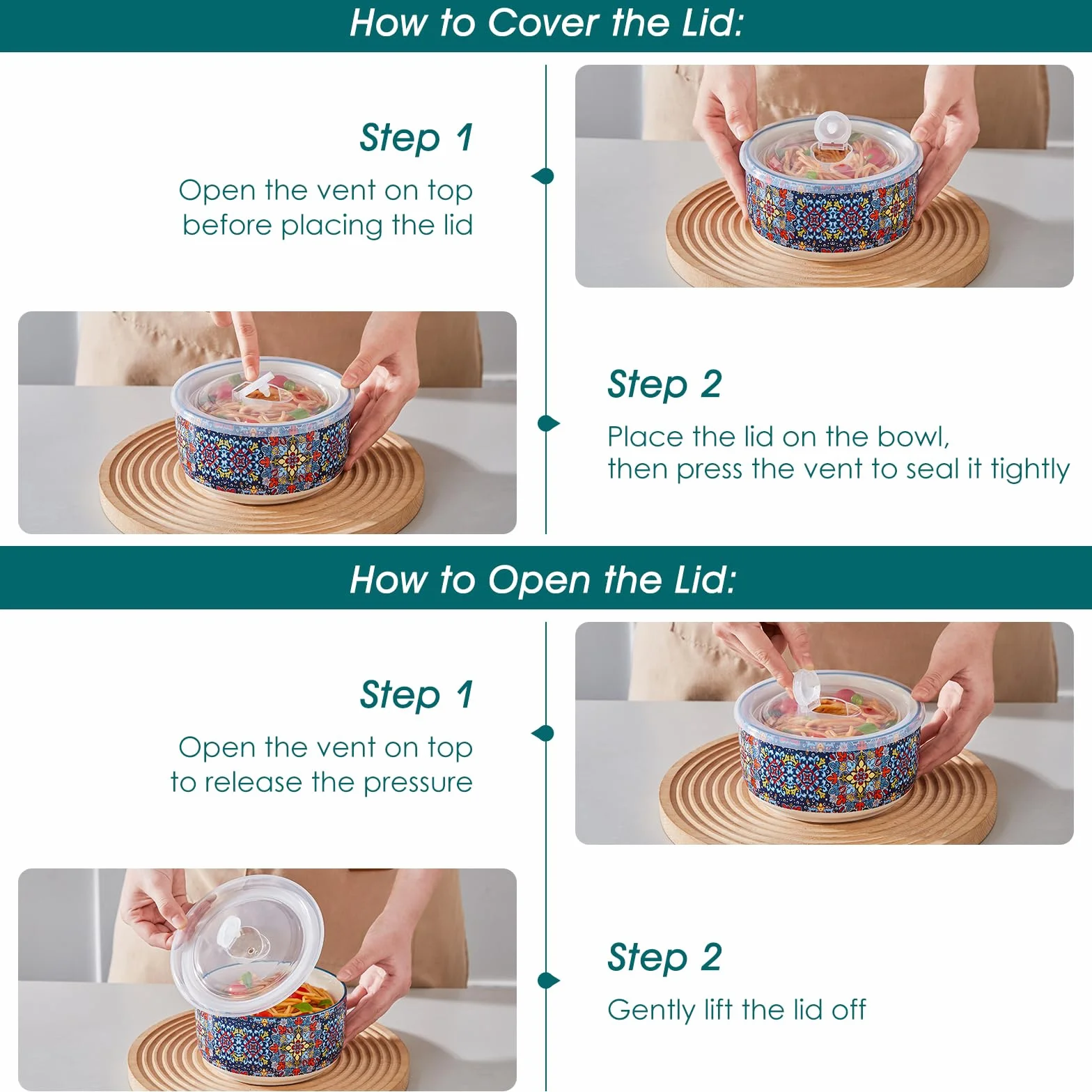 How to Cover the Lid:

Step 1

Open the vent on top before placing the lid

Step 2

Place the lid on the bowl, then press the vent to seal it tightly

How to Open the Lid:

Step 1

Open the vent on top to release the pressure

Step 2

Gently lift the lid off