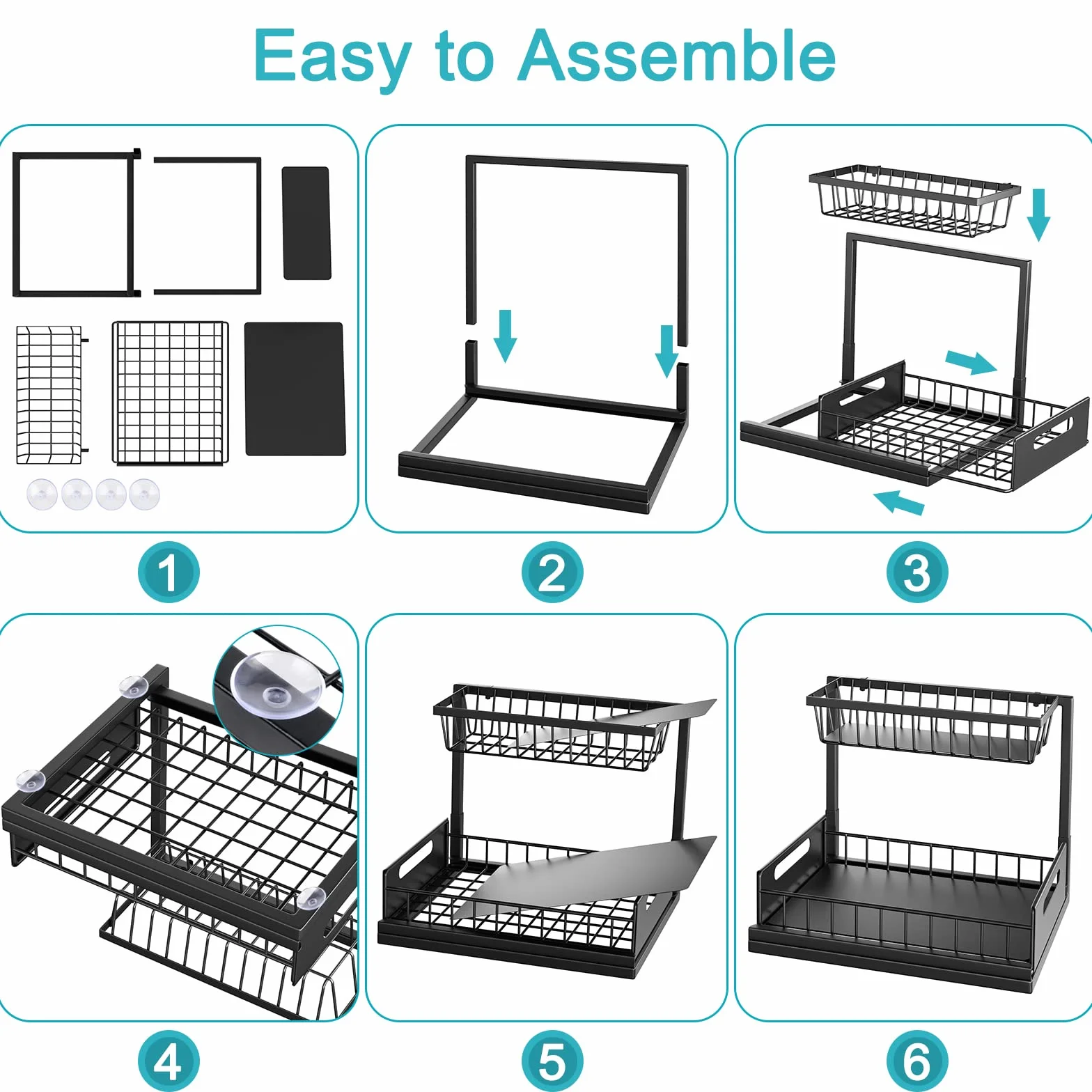 Easy to Assemble

1

2

3

4

5

6